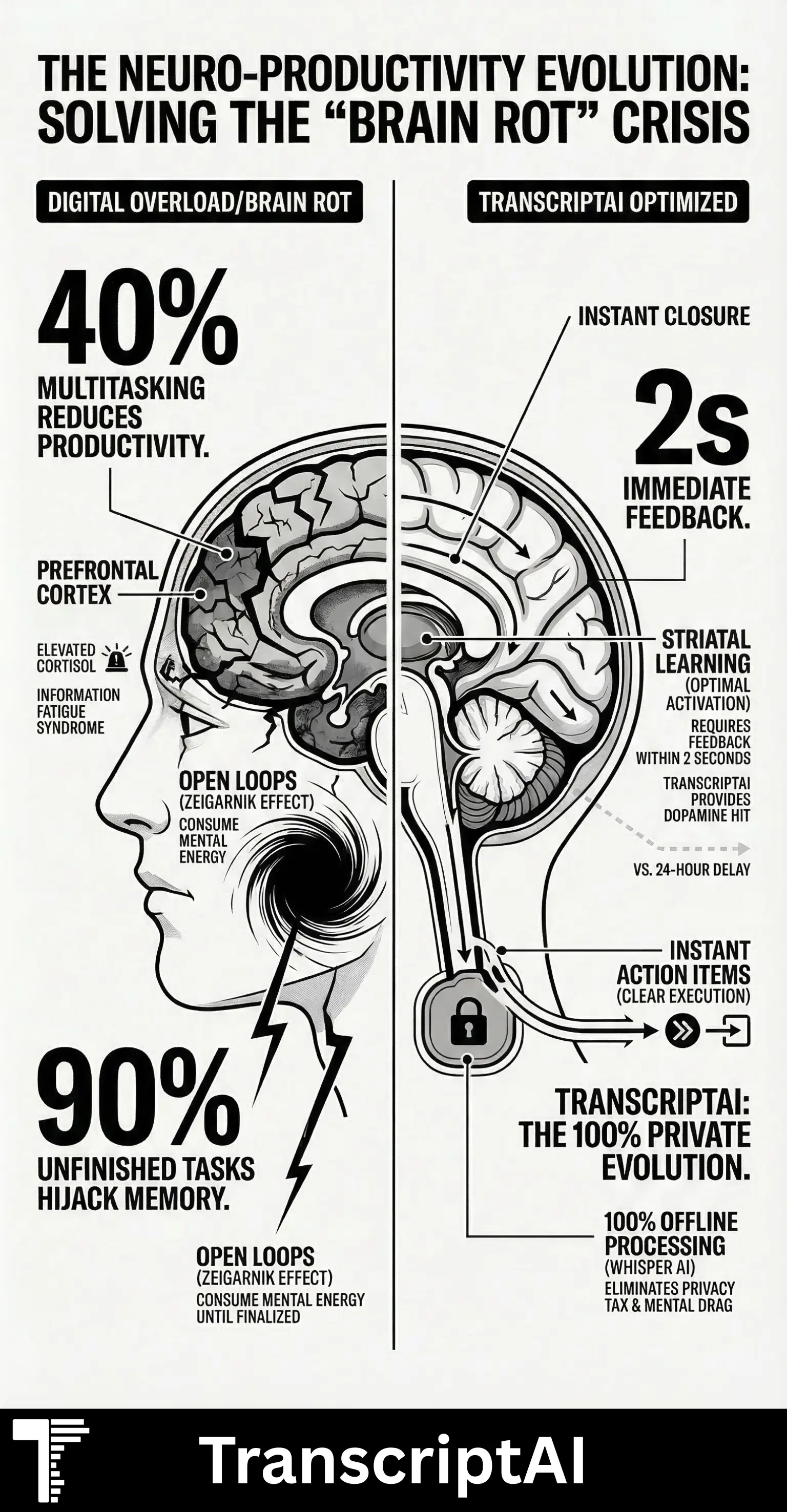 THE NEURO-PRODUCTIVITY EVOLUTION: SOLVING THE "BRAIN ROT" CRISIS

DIGITAL OVERLOAD/BRAIN ROT

40%
MULTITASKING REDUCES PRODUCTIVITY.

PREFRONTAL CORTEX

ELEVATED CORTISOL

INFORMATION FATIGUE SYNDROME

OPEN LOOPS
(ZEIGARNIK EFFECT)
CONSUME MENTAL ENERGY

90%
UNFINISHED TASKS HIJACK MEMORY.

OPEN LOOPS
(ZEIGARNIK EFFECT)
CONSUME MENTAL ENERGY UNTIL FINALIZED

TRANSCRIPTAI OPTIMIZED

INSTANT CLOSURE

2s
IMMEDIATE FEEDBACK.

STRIATAL LEARNING
(OPTIMAL ACTIVATION)
REQUIRES FEEDBACK WITHIN 2 SECONDS
TRANSCRIPTAI PROVIDES DOPAMINE HIT

VS. 24-HOUR DELAY

INSTANT ACTION ITEMS
(CLEAR EXECUTION)

TRANSCRIPTAI: THE 100% PRIVATE EVOLUTION.

100% OFFLINE PROCESSING
(WHISPER AI)
ELIMINATES PRIVACY TAX & MENTAL DRAG

TranscriptAI